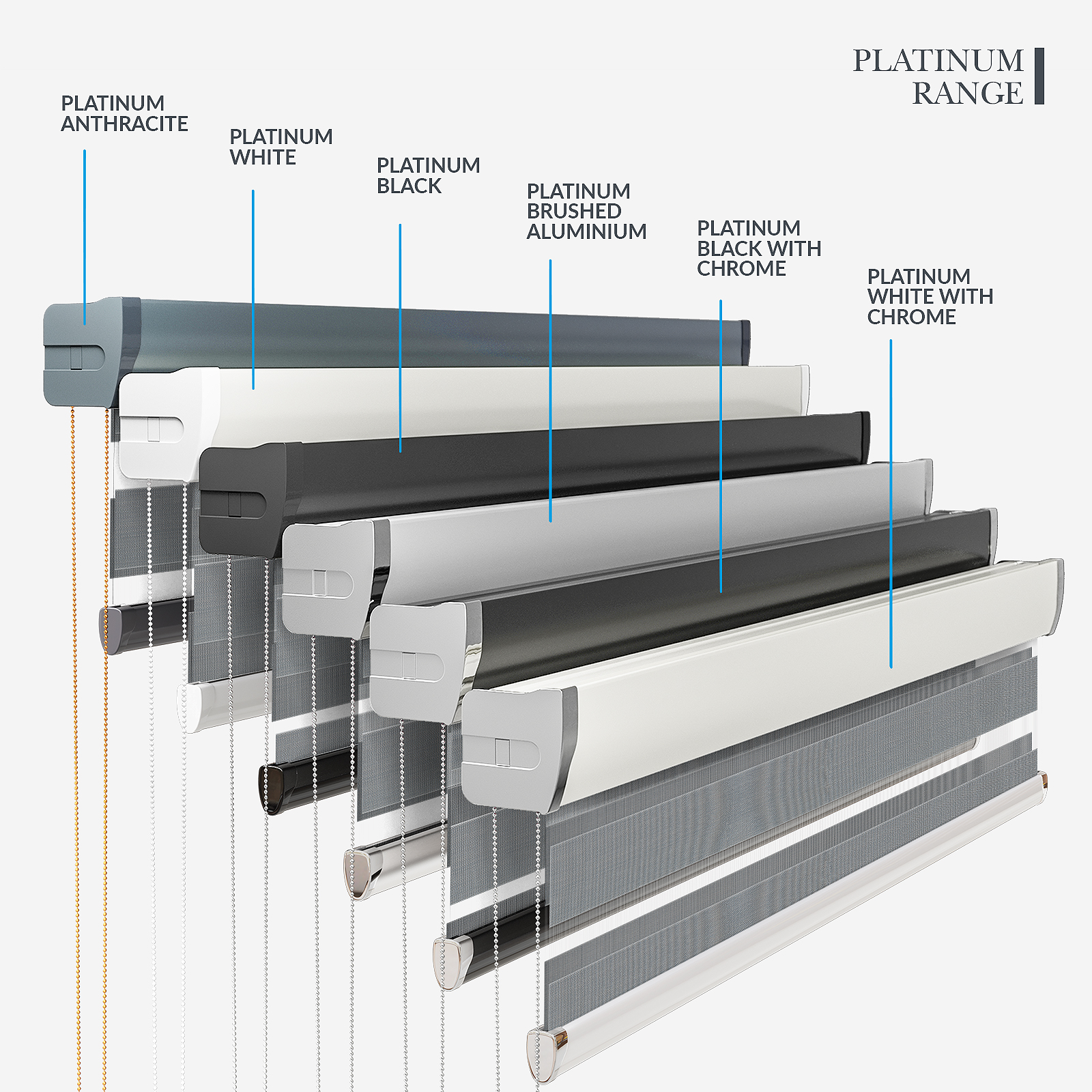 PLATINUM RANGE

PLATINUM ANTHRACITE

PLATINUM WHITE

PLATINUM BLACK

PLATINUM BRUSHED ALUMINIUM

PLATINUM BLACK WITH CHROME

PLATINUM WHITE WITH CHROME